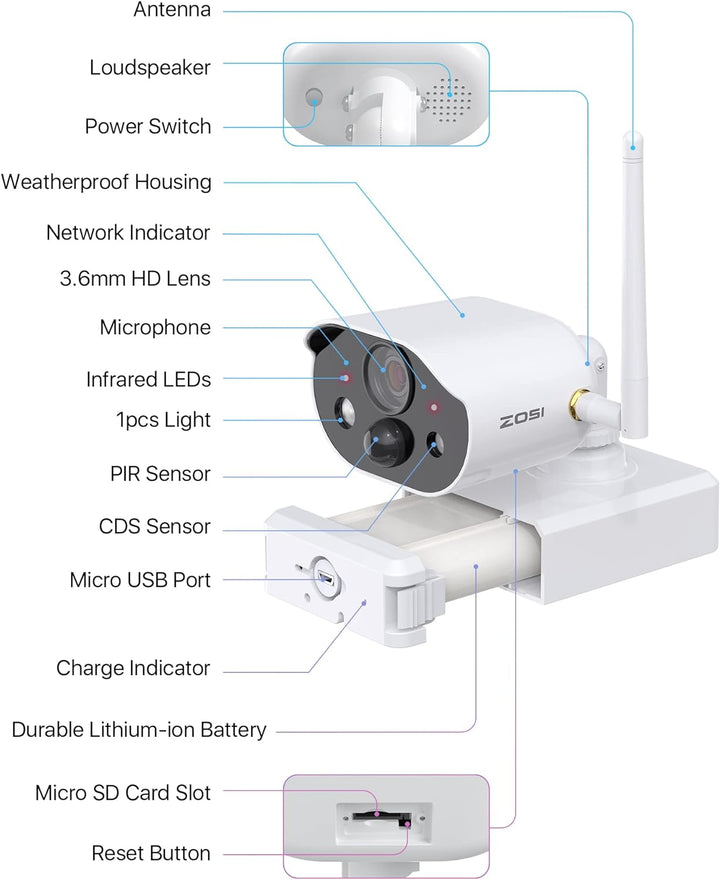 Antenna
Loudspeaker
Power Switch
Weatherproof Housing
Network Indicator
3.6mm HD Lens
Microphone
Infrared LEDs
1pcs Light
PIR Sensor
CDS Sensor
Micro USB Port
Charge Indicator
Durable Lithium-ion Battery
Micro SD Card Slot
Reset Button
ZOSI