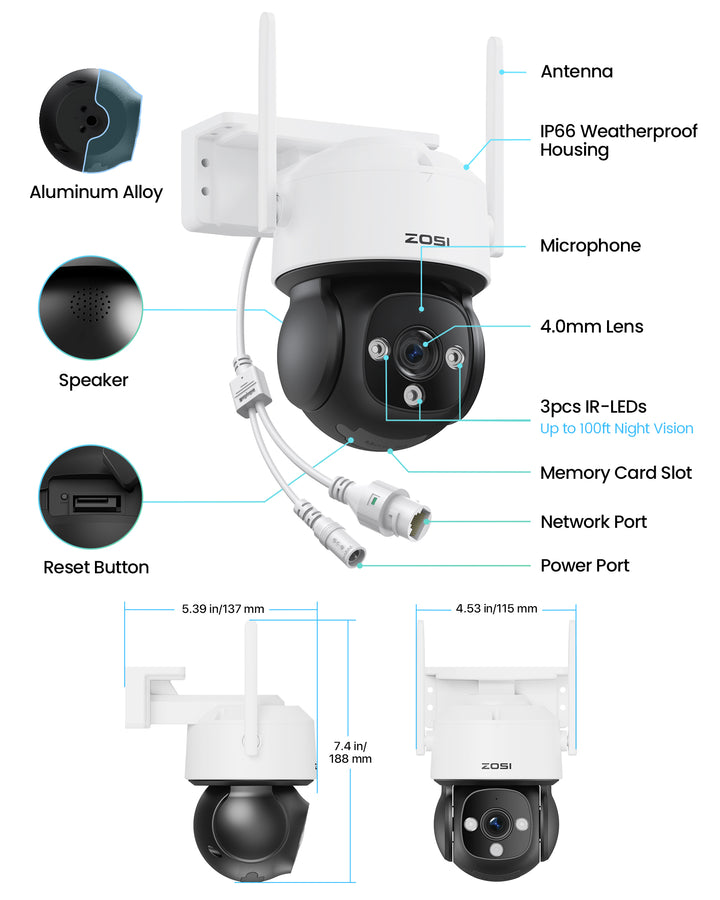 Aluminum Alloy

Speaker

Reset Button

ZOSI

Antenna

IP66 Weatherproof Housing

Microphone

4.0mm Lens

3pcs IR-LEDs
Up to 100ft Night Vision

Memory Card Slot

Network Port

Power Port

5.39 in/137 mm

7.4 in/ 188 mm

4.53 in/115 mm

ZOSI